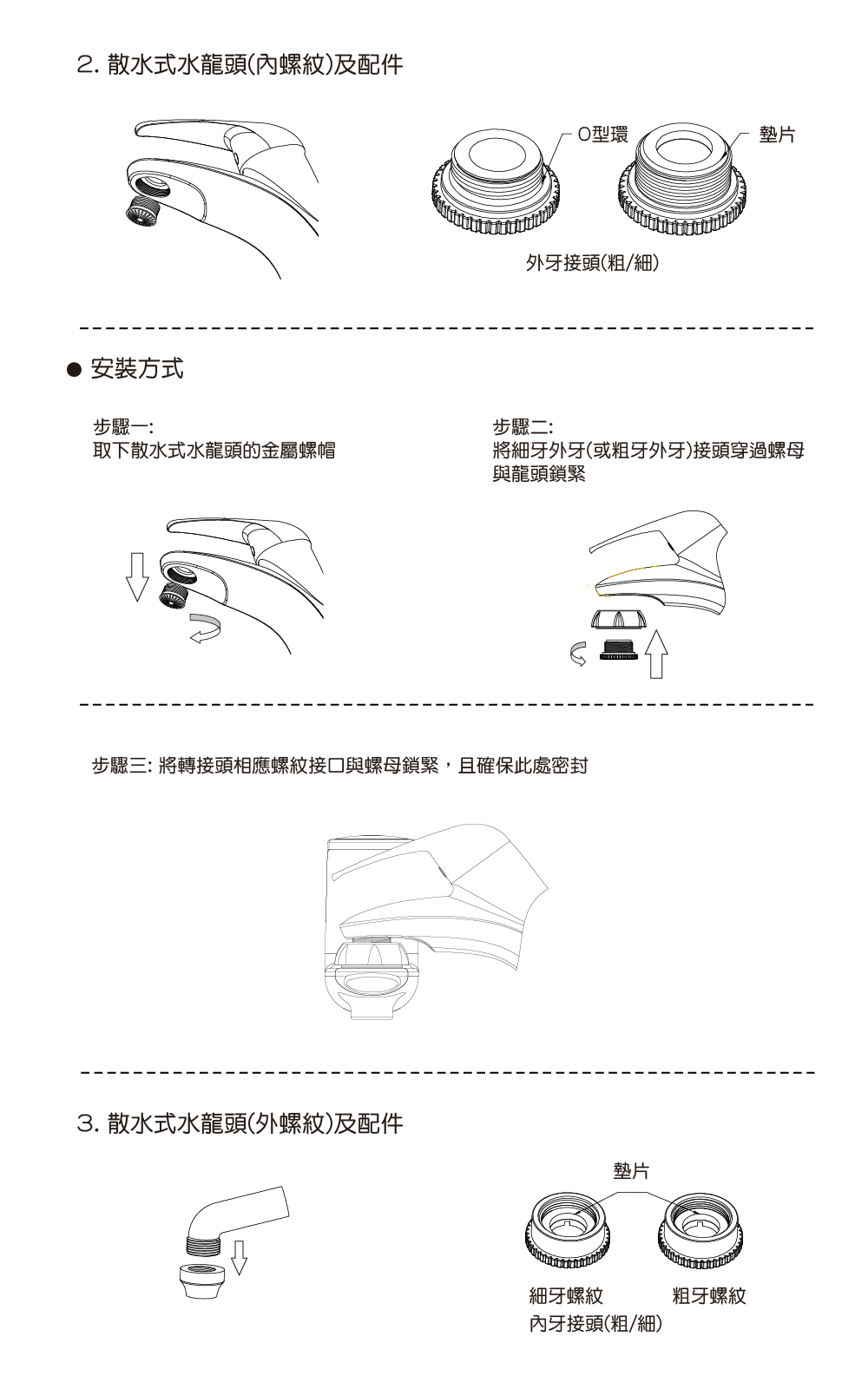 2. 散水式水龍頭(內螺紋)及配件

O型環

墊片

外牙接頭(粗/細)

● 安裝方式

步驟一:
取下散水式水龍頭的金屬螺帽

步驟二:
將細牙外牙(或粗牙外牙)接頭穿過螺母與龍頭鎖緊

步驟三: 將轉接頭相應螺紋接口與螺母鎖緊，且確保此處密封

3. 散水式水龍頭(外螺紋)及配件

墊片

細牙螺紋

粗牙螺紋

內牙接頭(粗/細)