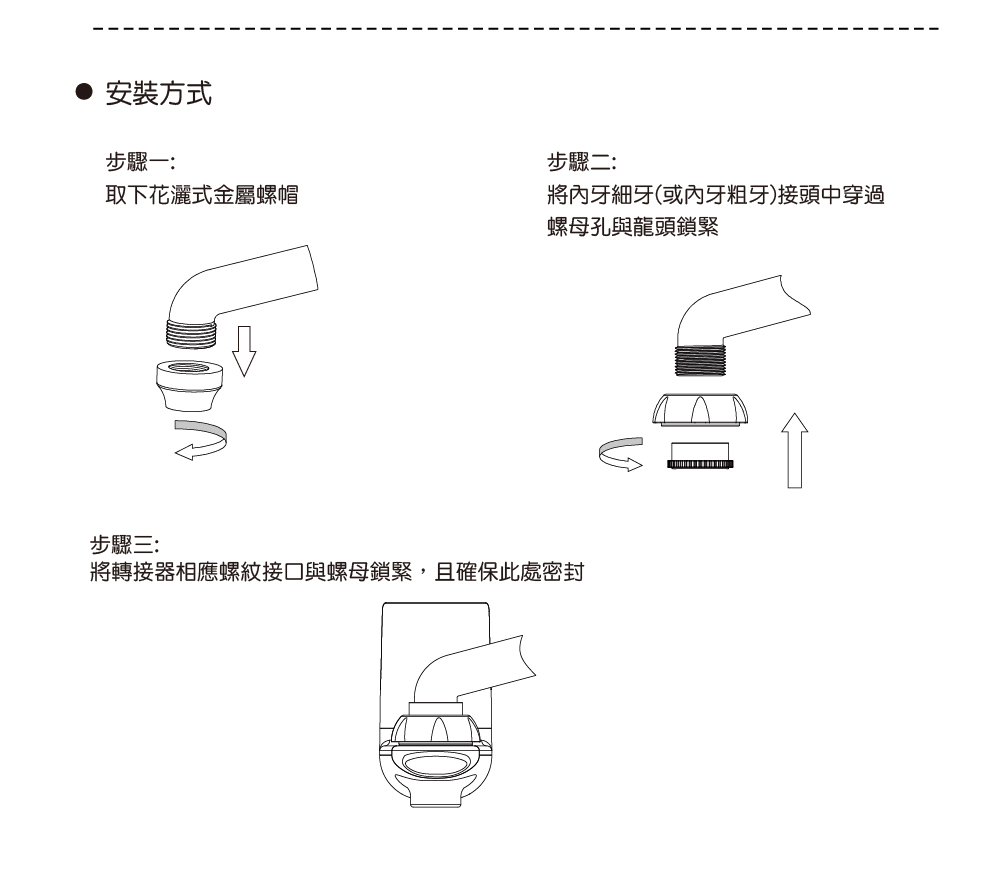 ● 安裝方式

步驟一:
取下花灑式金屬螺帽

步驟二:
將內牙細牙(或內牙粗牙)接頭中穿過螺母孔與龍頭鎖緊

步驟三:
將轉接器相應螺紋接口與螺母鎖緊，且確保此處密封