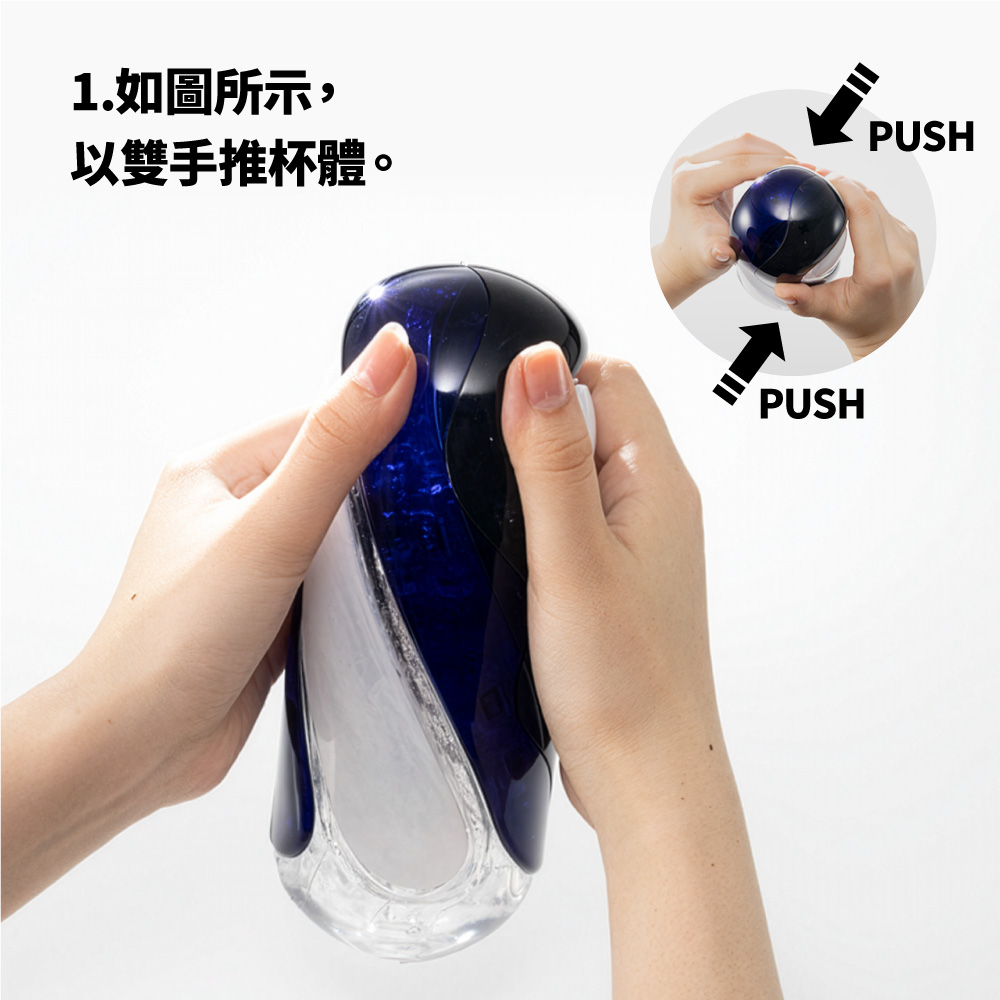 1.如圖所示，
以雙手推杯體。

PUSH

PUSH