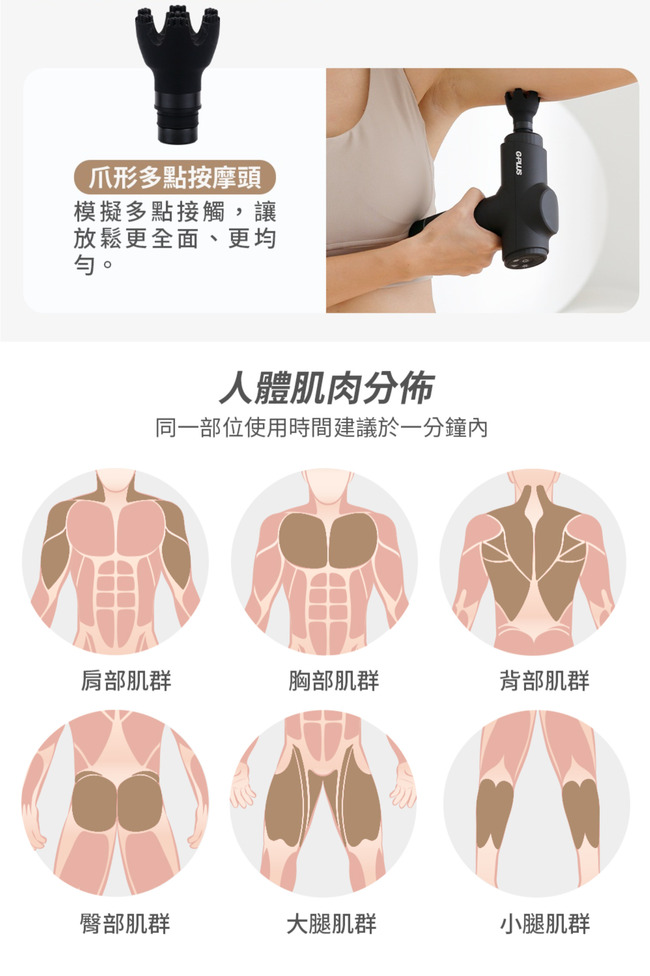 爪形多點按摩頭
模擬多點接觸，讓放鬆更全面、更均勻。

G-PLUS

人體肌肉分佈
同一部位使用時間建議於一分鐘內

肩部肌群

胸部肌群

背部肌群

臀部肌群

大腿肌群

小腿肌群