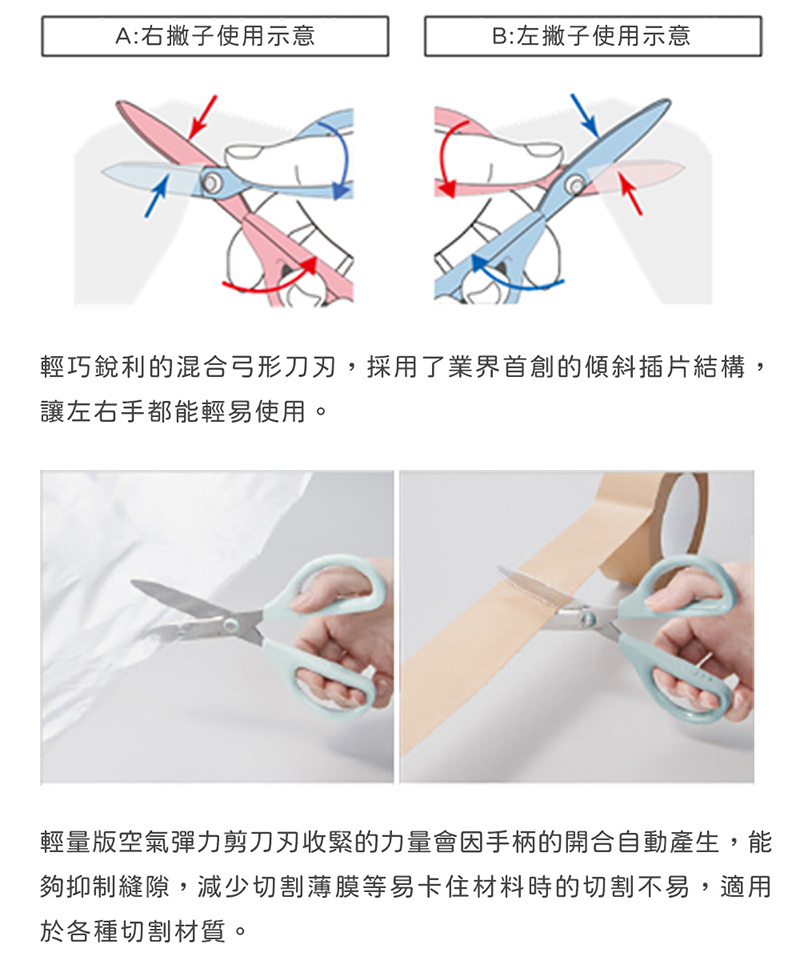 A:右撇子使用示意

B:左撇子使用示意

輕巧銳利的混合弓形刀刃，採用了業界首創的傾斜插片結構，讓左右手都能輕易使用。

輕量版空氣彈力剪刀刃收緊的力量會因手柄的開合自動產生，能夠抑制縫隙，減少切割薄膜等易卡住材料時的切割不易，適用於各種切割材質。