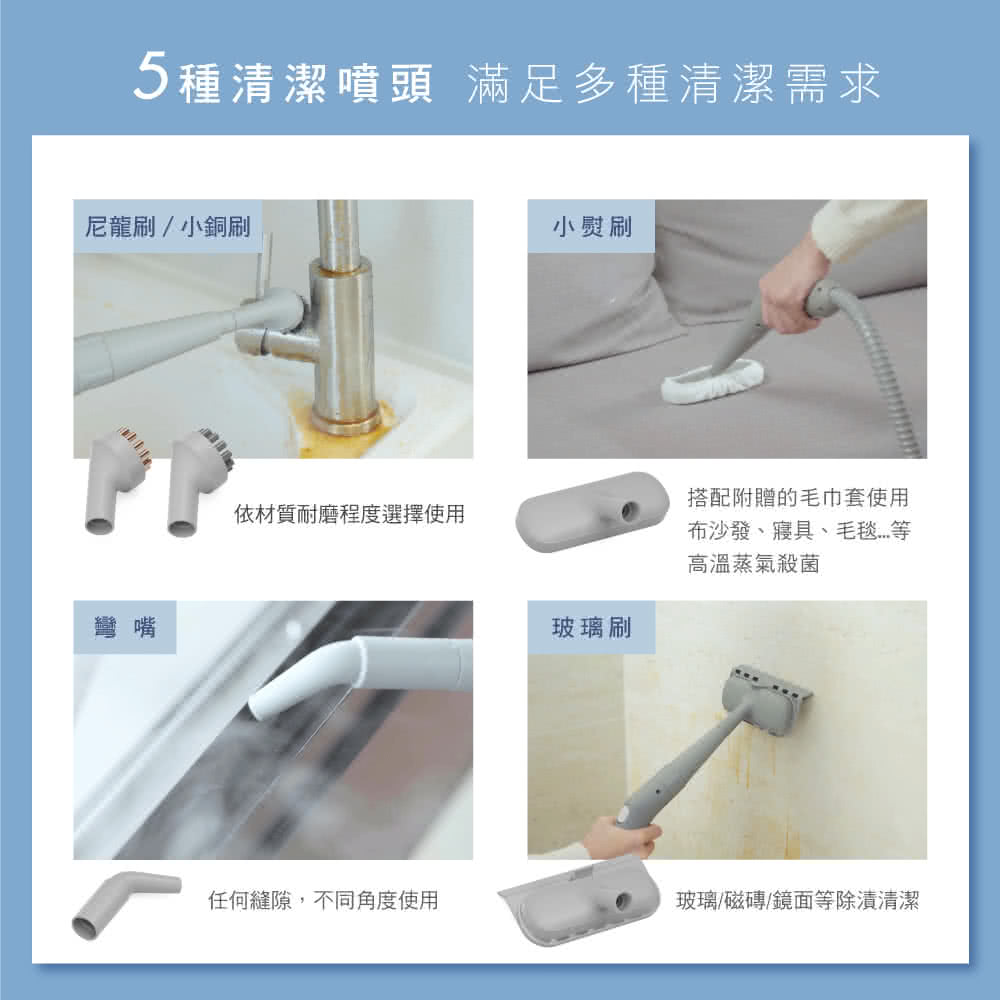 5種清潔噴頭 滿足多種清潔需求

尼龍刷 / 小銅刷

依材質耐磨程度選擇使用

小熨刷

搭配附贈的毛巾套使用
布沙發、寢具、毛毯...等
高溫蒸氣殺菌

彎嘴

任何縫隙，不同角度使用

玻璃刷

玻璃/磁磚/鏡面等除漬清潔