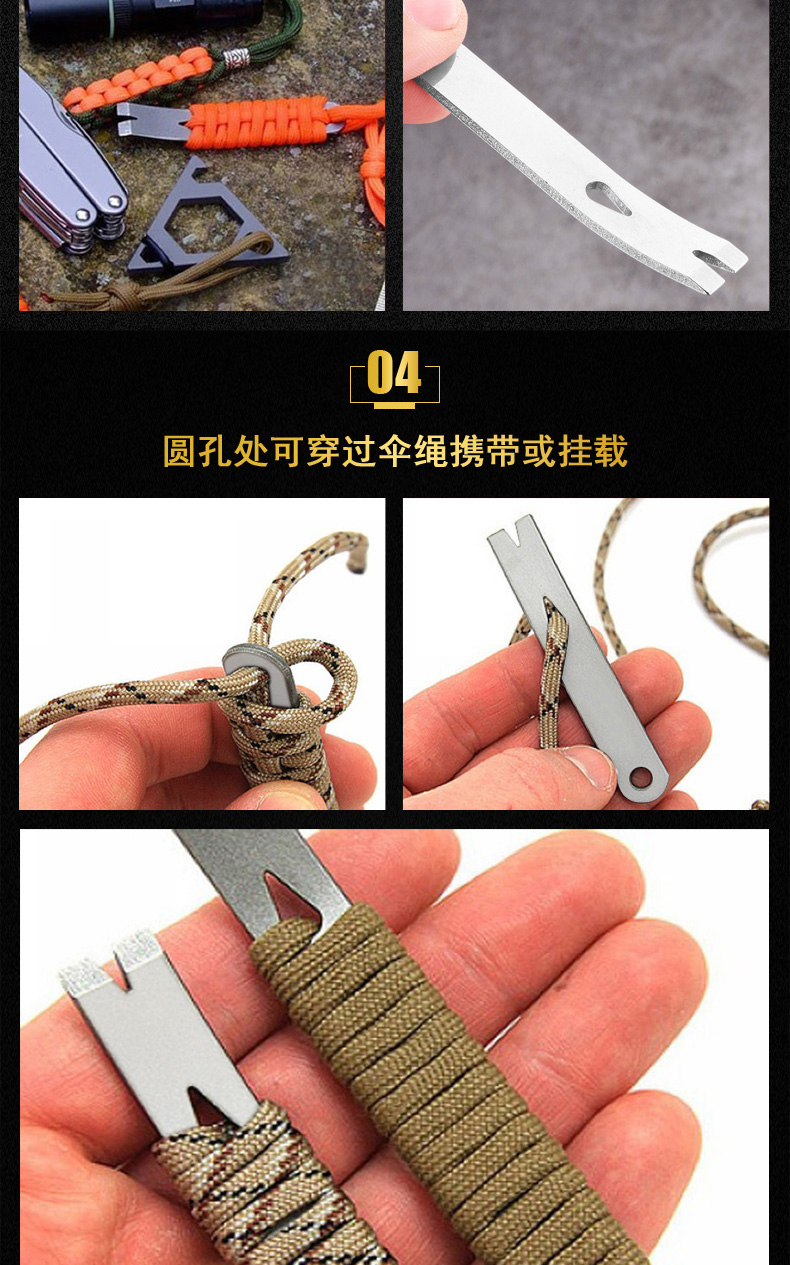 04

圆孔处可穿过伞绳携带或挂载