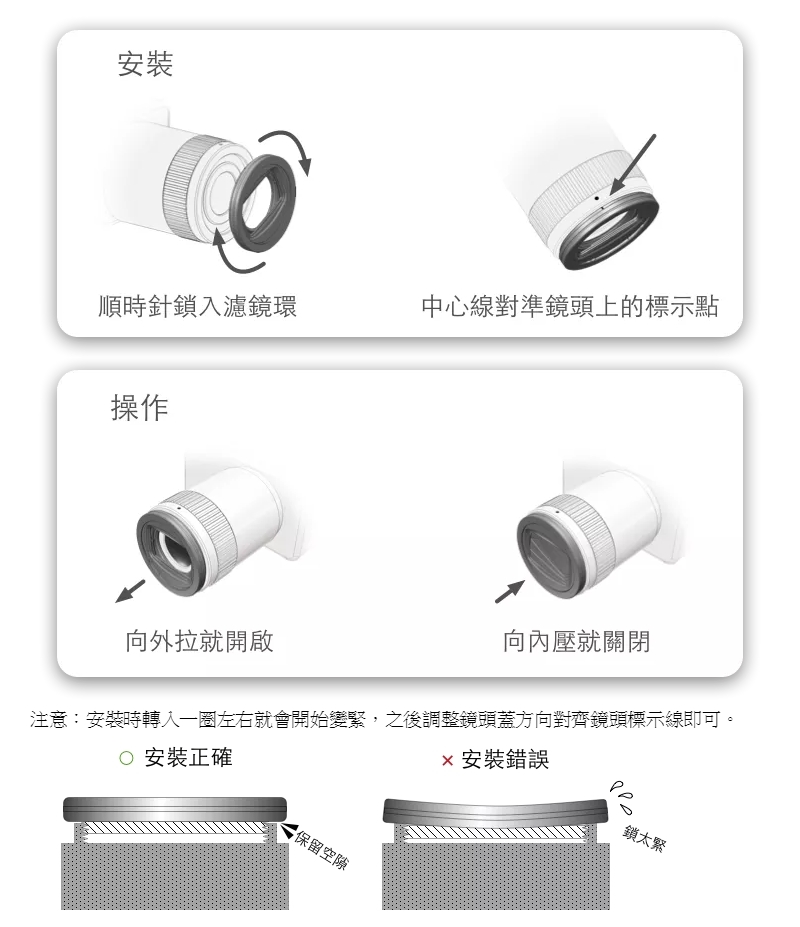 安裝

順時針鎖入濾鏡環

中心線對準鏡頭上的標示點

操作

向外拉就開啟

向內壓就關閉

注意：安裝時轉入一圈左右就會開始變緊，之後調整鏡頭蓋方向對齊鏡頭標示線即可。

○ 安裝正確

× 安裝錯誤

保留空隙

鎖太緊