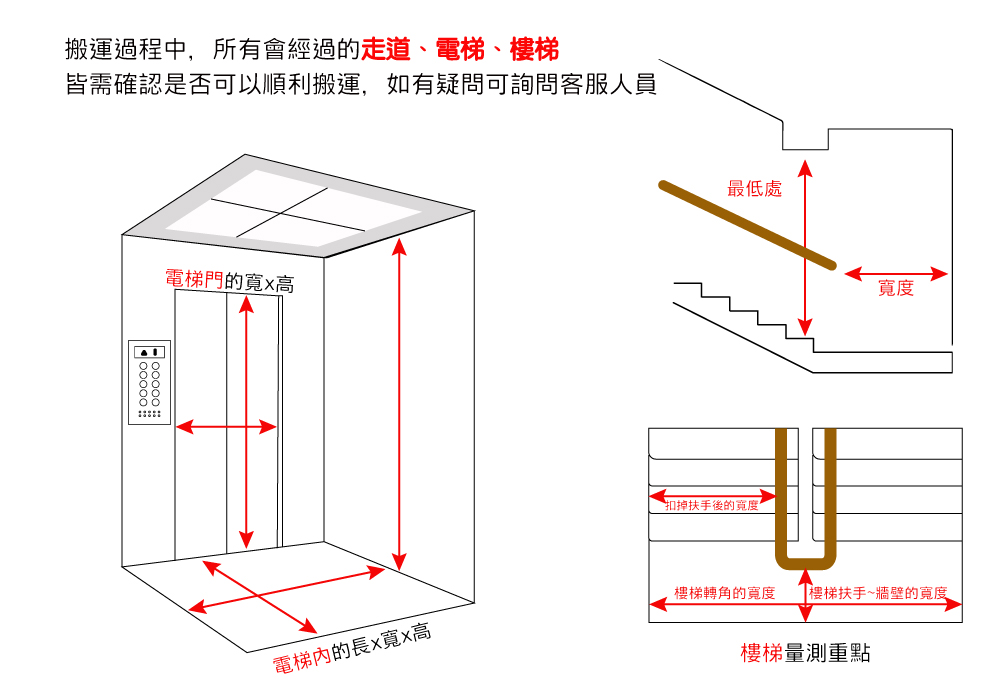 搬運過程中，所有會經過的走道、電梯、樓梯
皆需確認是否可以順利搬運，如有疑問可詢問客服人員

電梯門的寬x高

電梯內的長x寬x高

最低處

寬度

扣掉扶手後的寬度

樓梯轉角的寬度

樓梯扶手~牆壁的寬度

樓梯量測重點